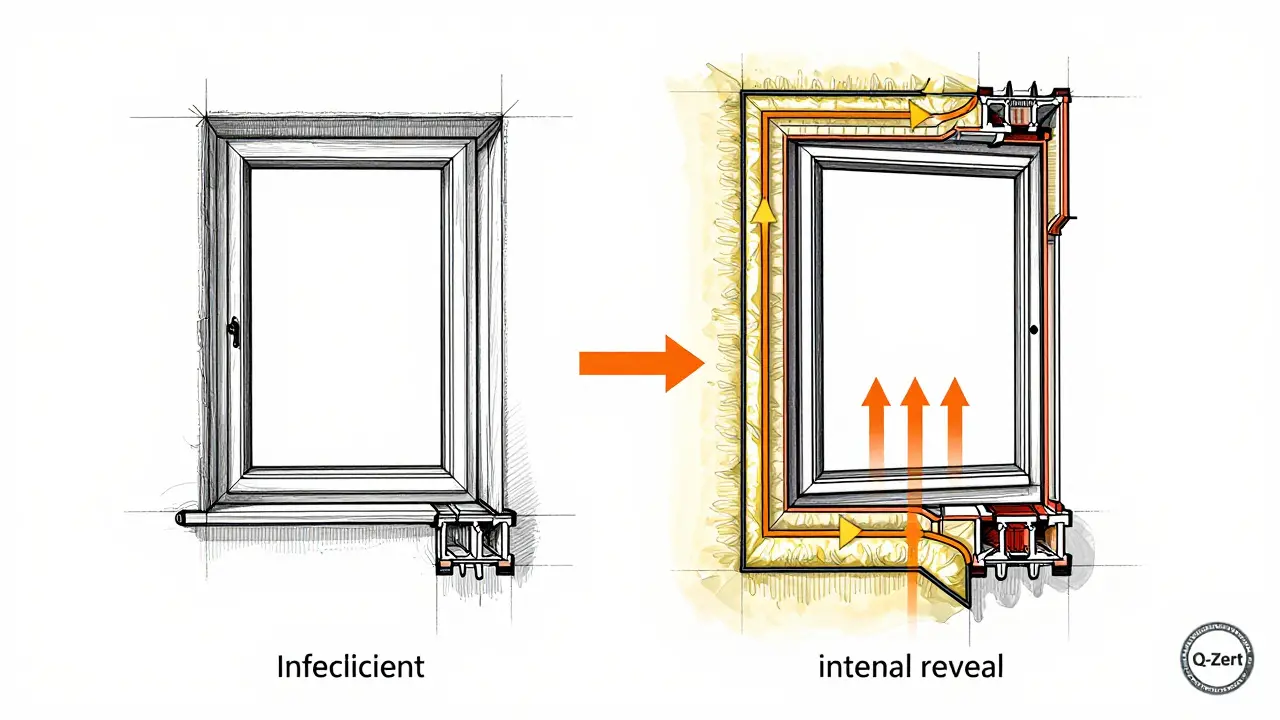 Infeclicient

intenal reveal

Q-Zert